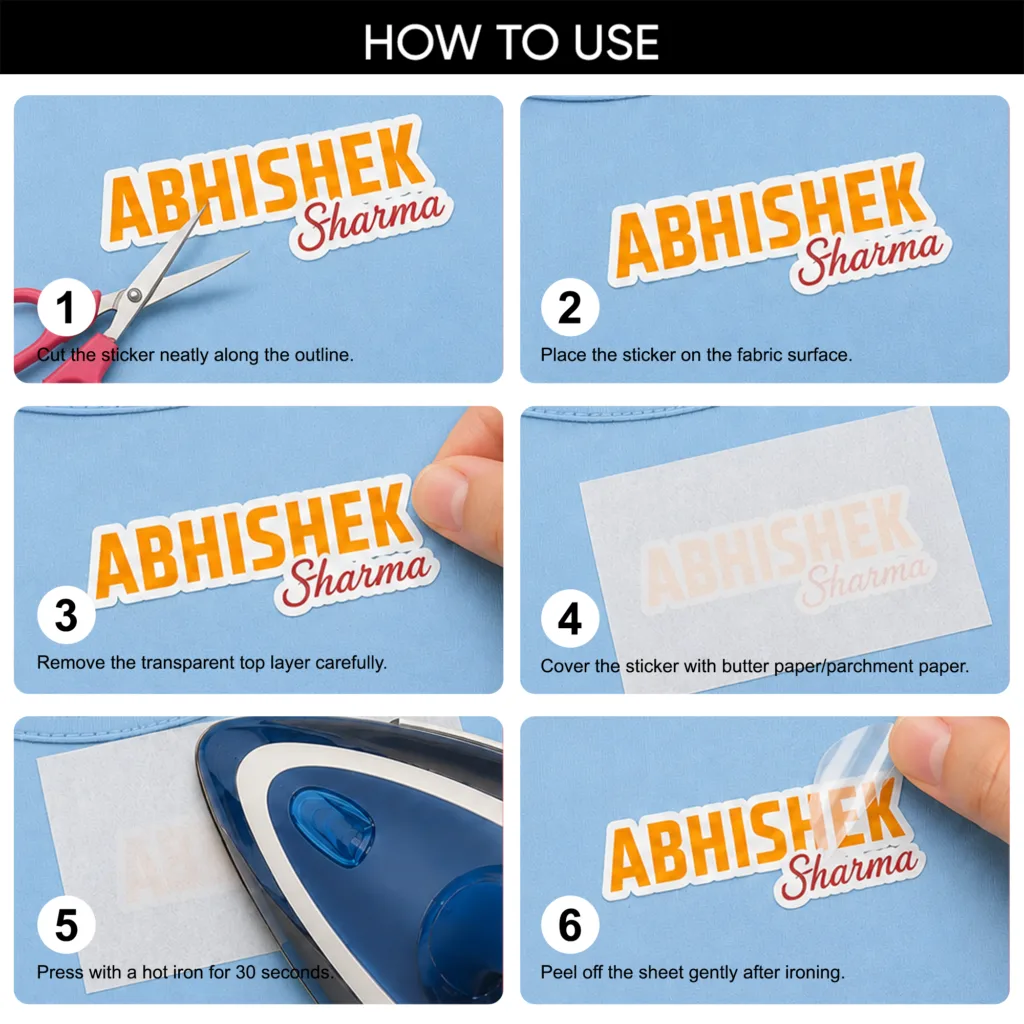 HOW TO USE

ABHISHEK Sharma

1

Cut the sticker neatly along the outline.

ABHISHEK Sharma

2

Place the sticker on the fabric surface.

ABHISHEK Sharma

3

Remove the transparent top layer carefully.

ABHISHEK Sharma

4

Cover the sticker with butter paper/parchment paper.

5

Press with a hot iron for 30 seconds.

ABHISHEK Sharma

6

Peel off the sheet gently after ironing.