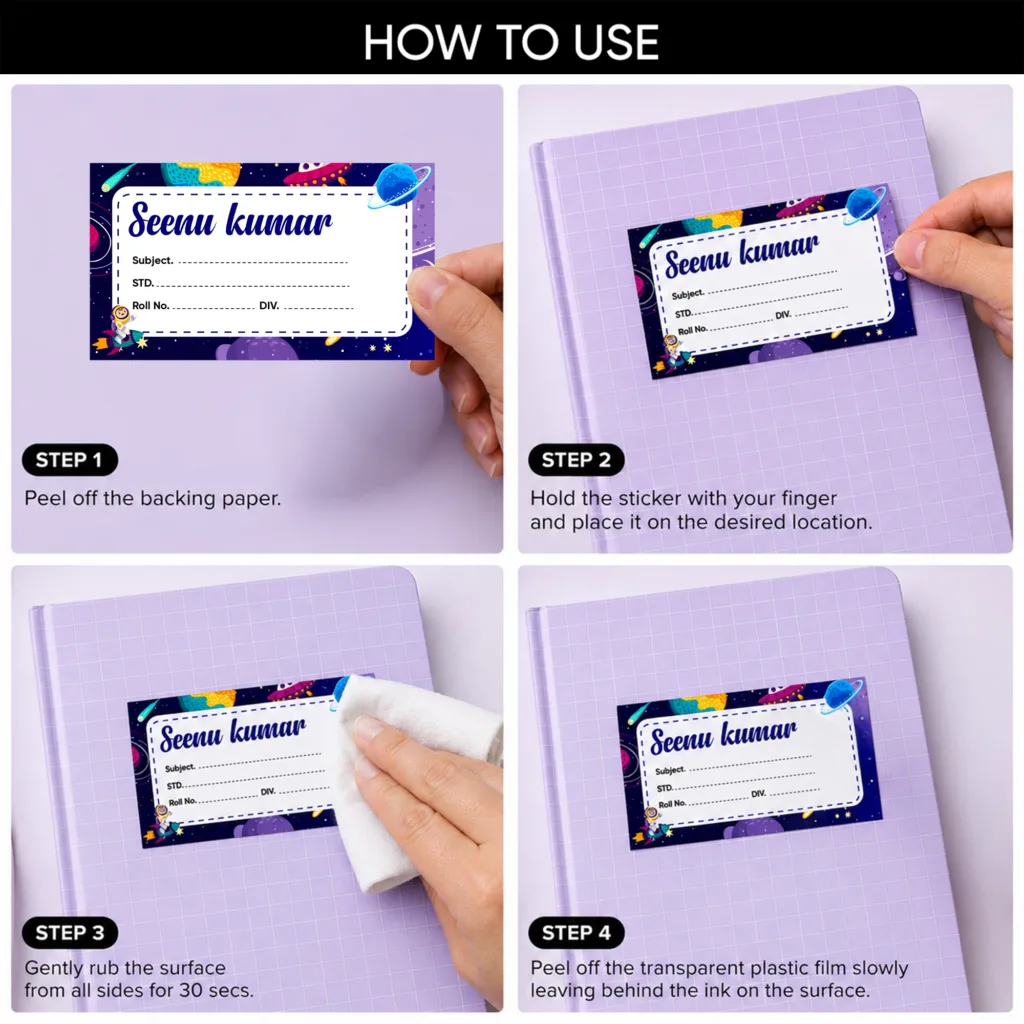 HOW TO USE

Seenu kumar
Subject.
STD.
Roll No. DIV.

STEP 1
Peel off the backing paper.

Seenu kumar
Subject.
STD.
Roll No. DIV.

STEP 2
Hold the sticker with your finger and place it on the desired location.

Seenu kumar
Subject.
STD.
Roll No. DIV.

STEP 3
Gently rub the surface from all sides for 30 secs.

Seenu kumar
Subject.
STD.
Roll No. DIV.

STEP 4
Peel off the transparent plastic film slowly leaving behind the ink on the surface.