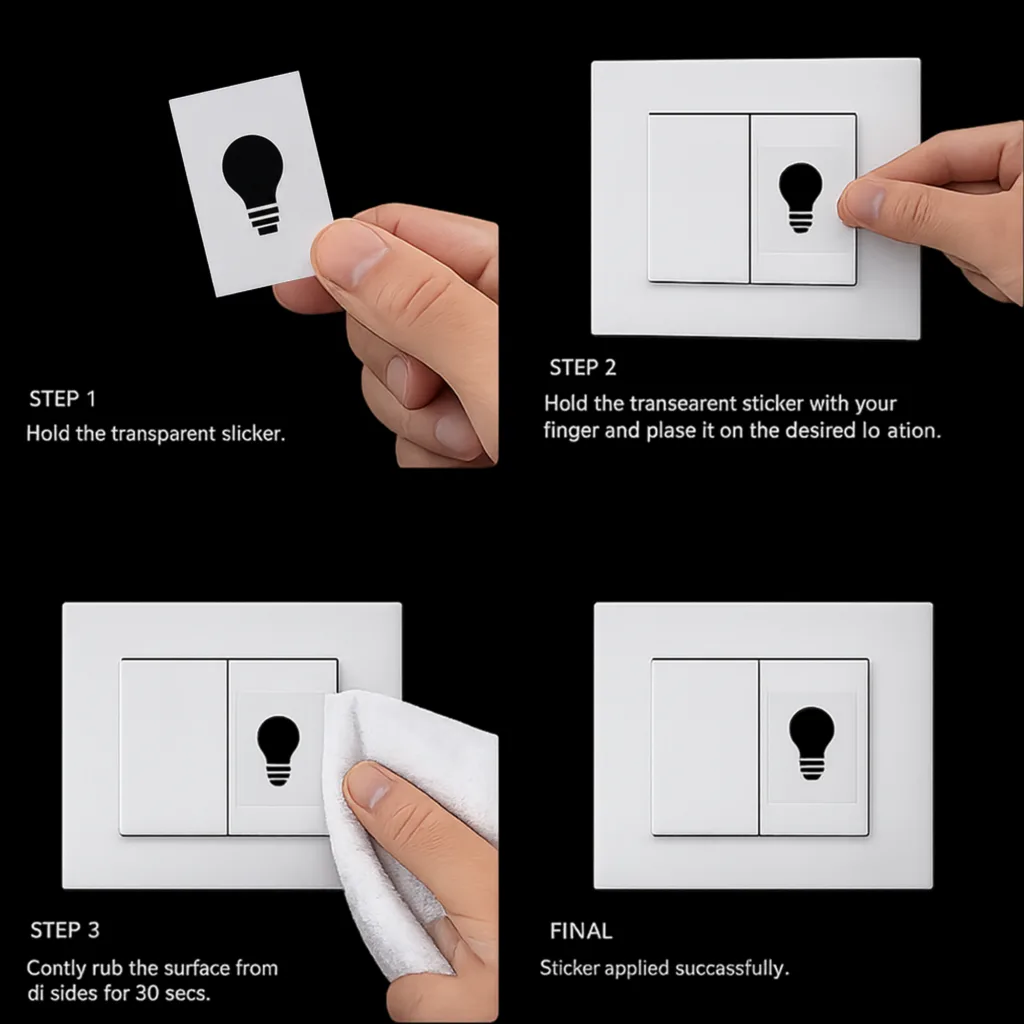 STEP 1
Hold the transparent slicker.

STEP 2
Hold the transearent sticker with your finger and plase it on the desired lo ation.

STEP 3
Contly rub the surface from di sides for 30 secs.

FINAL
Sticker applied successfully.