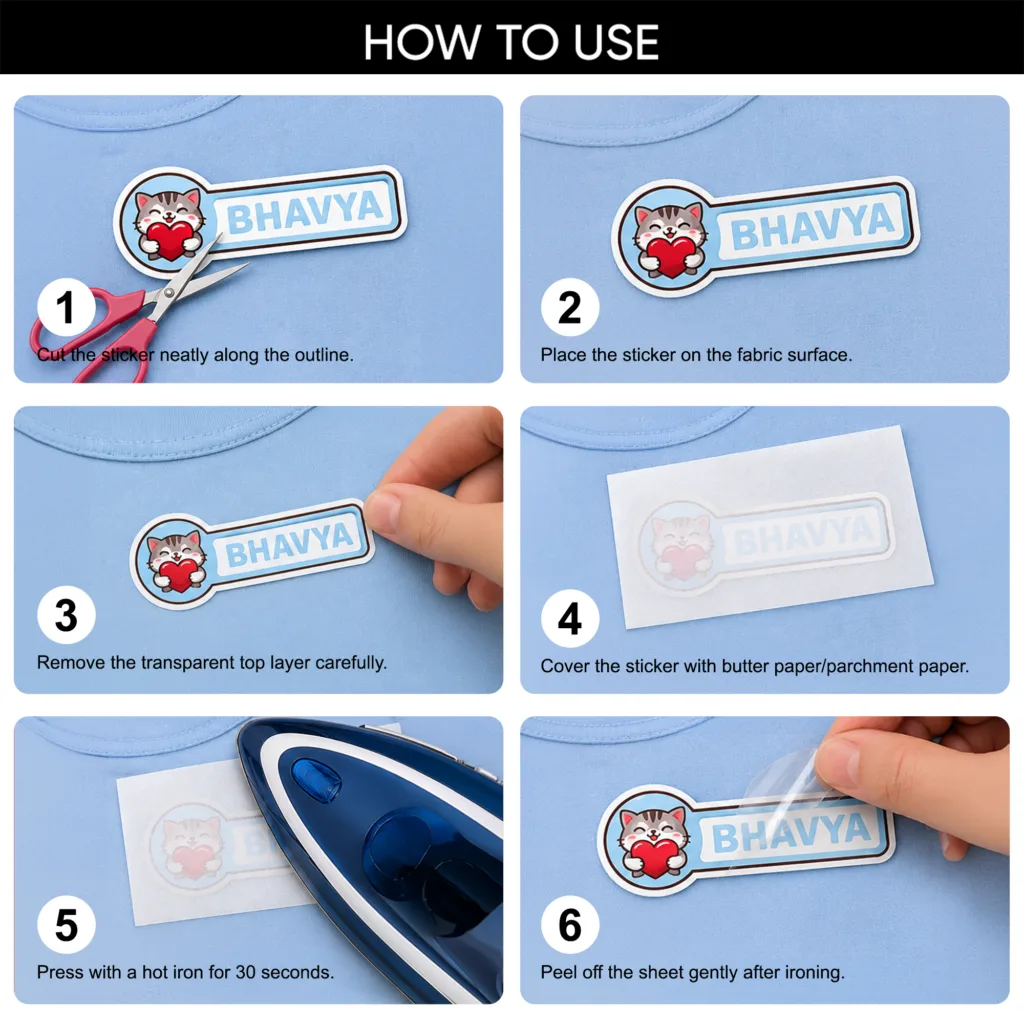 HOW TO USE

BHAVYA

1

Cut the sticker neatly along the outline.

BHAVYA

2

Place the sticker on the fabric surface.

BHAVYA

3

Remove the transparent top layer carefully.

BHAVYA

4

Cover the sticker with butter paper/parchment paper.

5

Press with a hot iron for 30 seconds.

BHAVYA

6

Peel off the sheet gently after ironing.